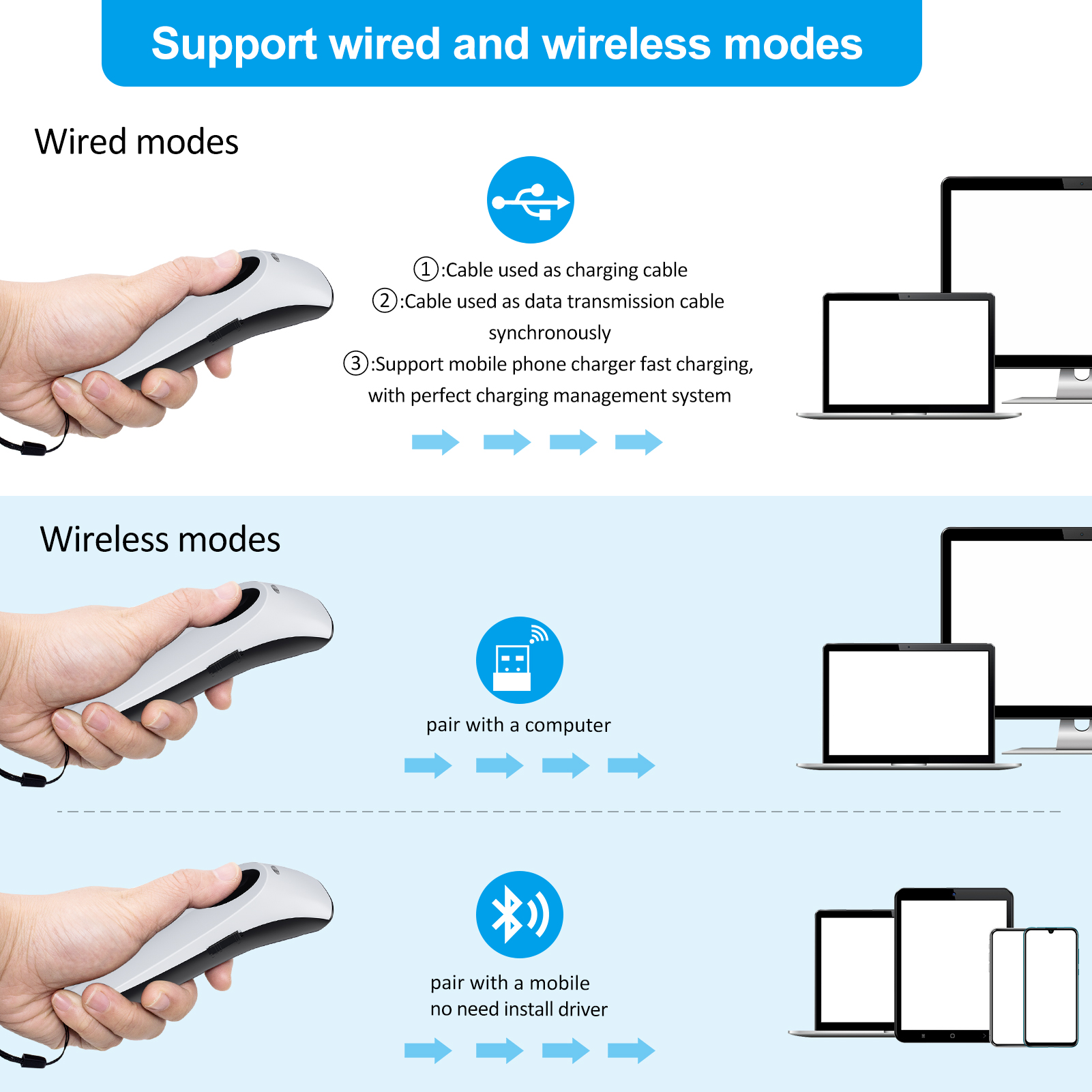 Support wired and wireless modes

Wired modes

①:Cable used as charging cable
②:Cable used as data transmission cable synchronously
③:Support mobile phone charger fast charging, with perfect charging management system

Wireless modes

pair with a computer

pair with a mobile
no need install driver